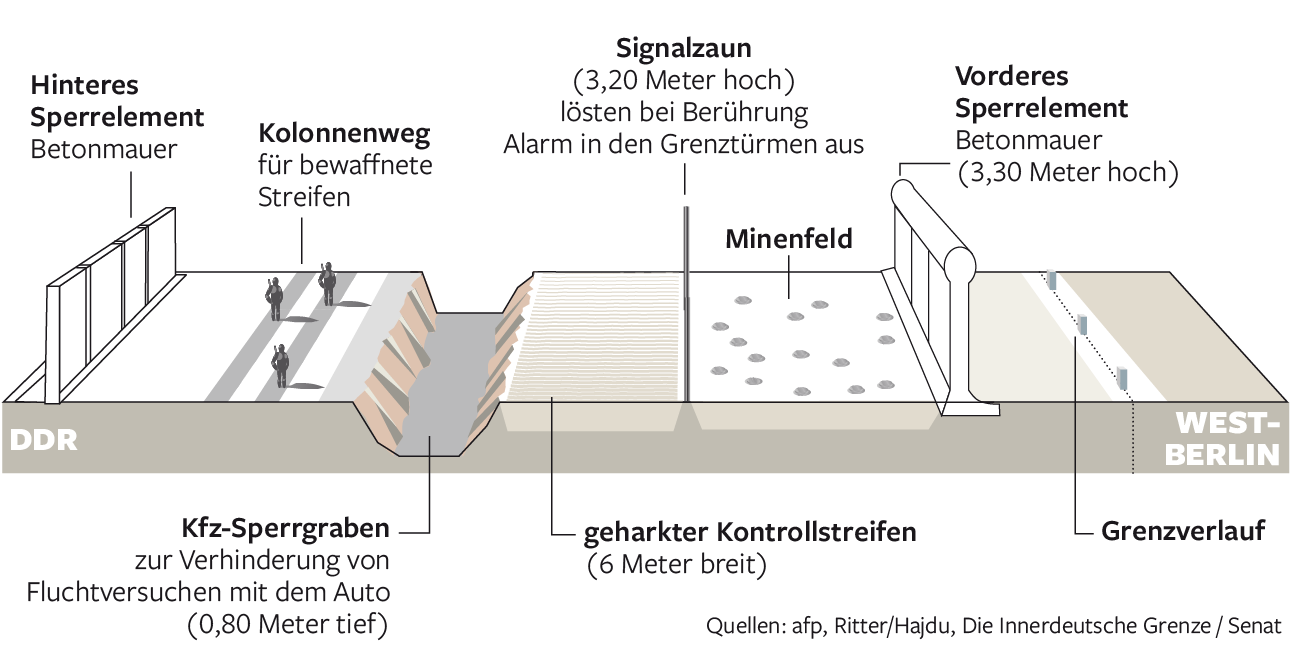 Hinteres Sperrelement
Betonmauer

Kolonnenweg
für bewaffnete Streifen

Signalzaun
(3,20 Meter hoch)
lösten bei Berührung Alarm in den Grenztürmen aus

Vorderes Sperrelement
Betonmauer
(3,30 Meter hoch)

Minenfeld

DDR

WEST-BERLIN

Kfz-Sperrgraben
zur Verhinderung von Fluchtversuchen mit dem Auto
(0,80 Meter tief)

geharkter Kontrollstreifen
(6 Meter breit)

Grenzverlauf

Quellen: afp, Ritter/Hajdu, Die Innerdeutsche Grenze / Senat